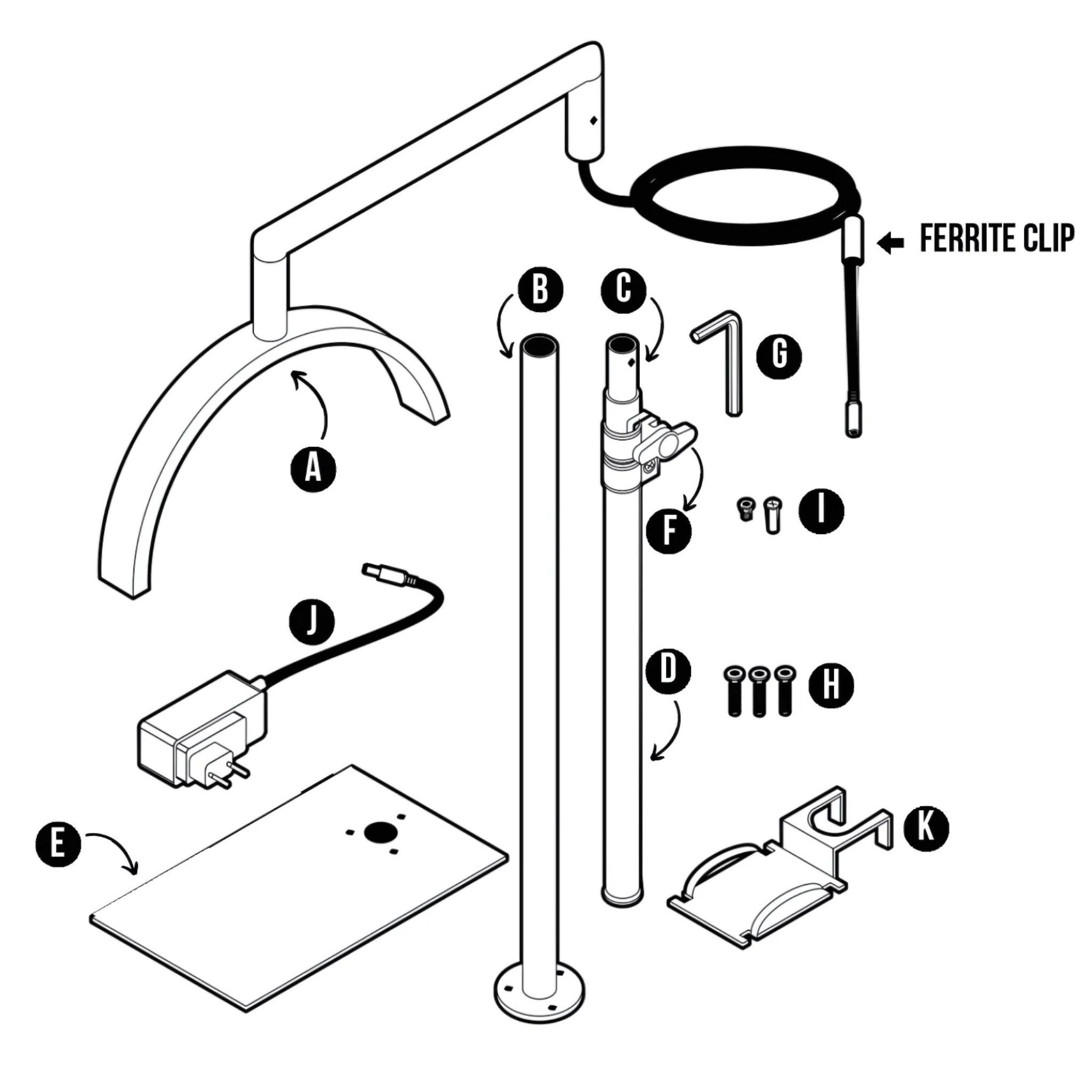 FERRITE CLIP

B

C

G

A

F

I

J

D

H

E

K