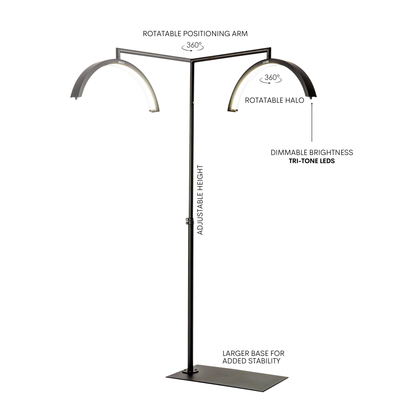 ROTATABLE POSITIONING ARM
360°

360°
ROTATABLE HALO

DIMMABLE BRIGHTNESS
TRI-TONE LEDS

ADJUSTABLE HEIGHT

LARGER BASE FOR ADDED STABILITY